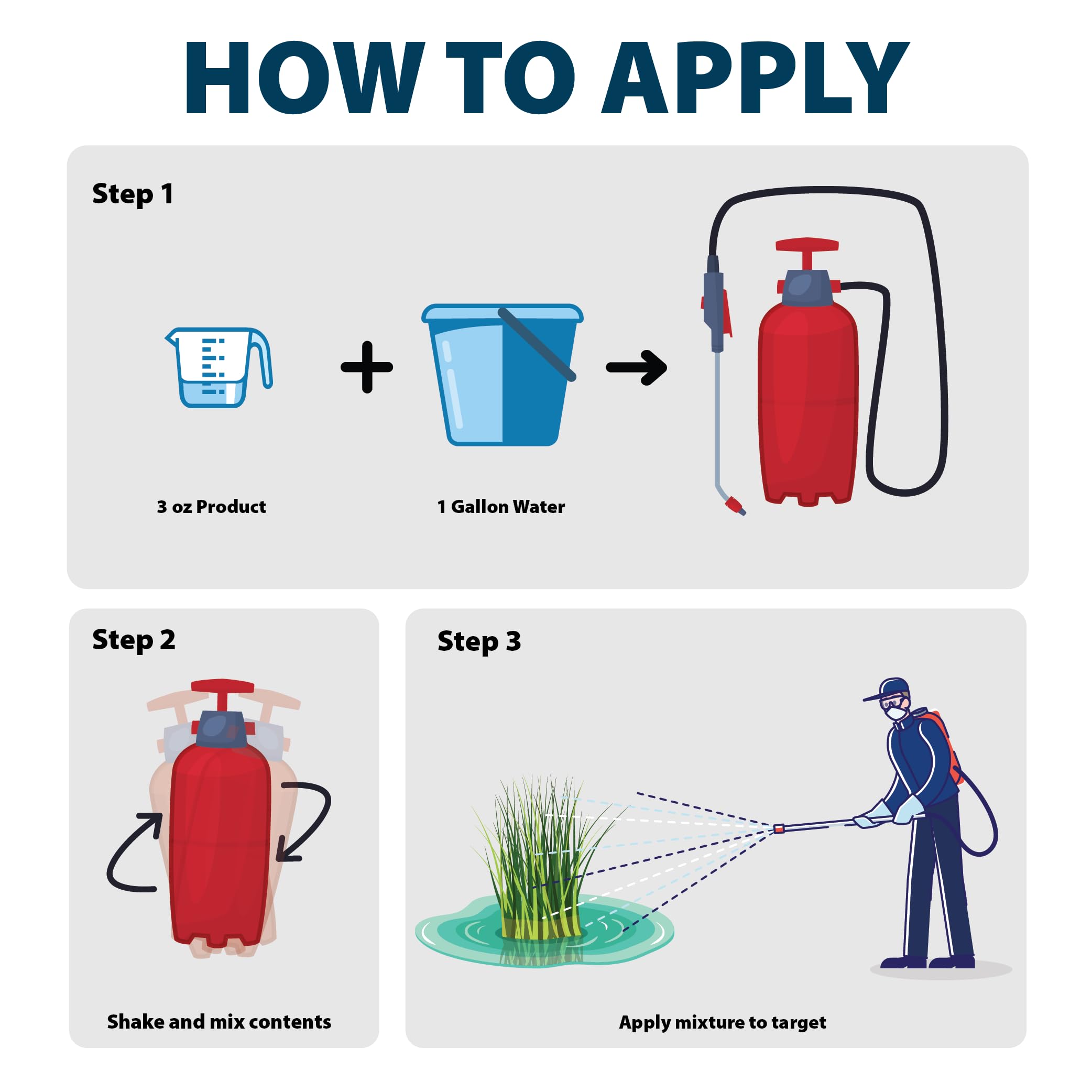 HOW TO APPLY

Step 1

3 oz Product

1 Gallon Water

Step 2

Shake and mix contents

Step 3

Apply mixture to target